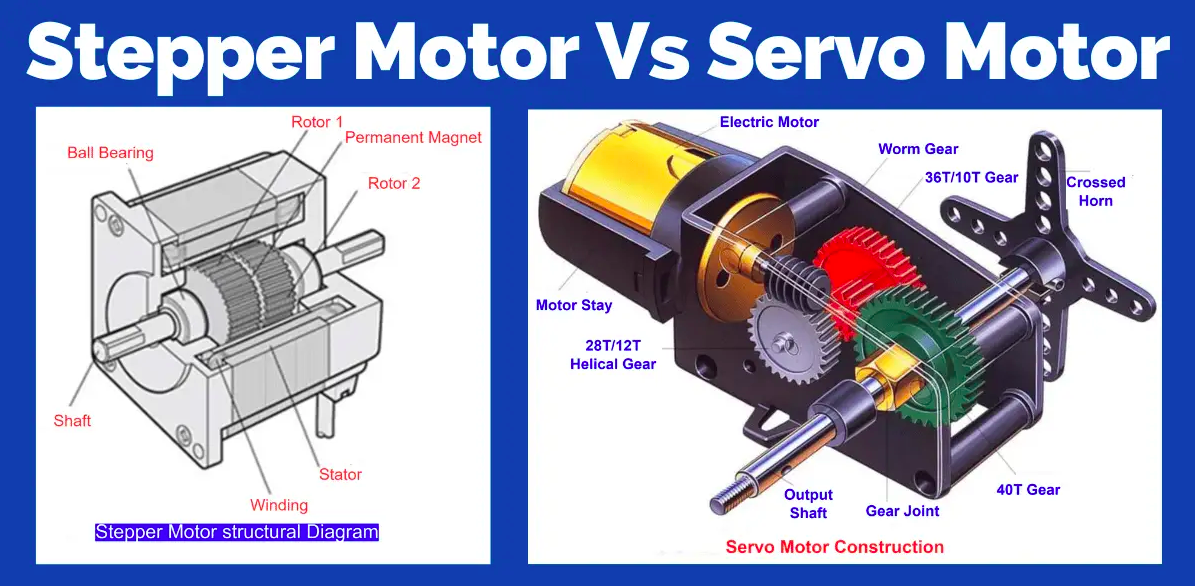 Stepper Motor Vs Servo Motor

Rotor 1
Permanent Magnet
Ball Bearing
Rotor 2
Shaft
Stator
Winding
Stepper Motor structural Diagram

Electric Motor
Worm Gear
36T/10T Gear
Crossed Horn
Motor Stay
28T/12T Helical Gear
Output Shaft
Gear Joint
40T Gear
Servo Motor Construction